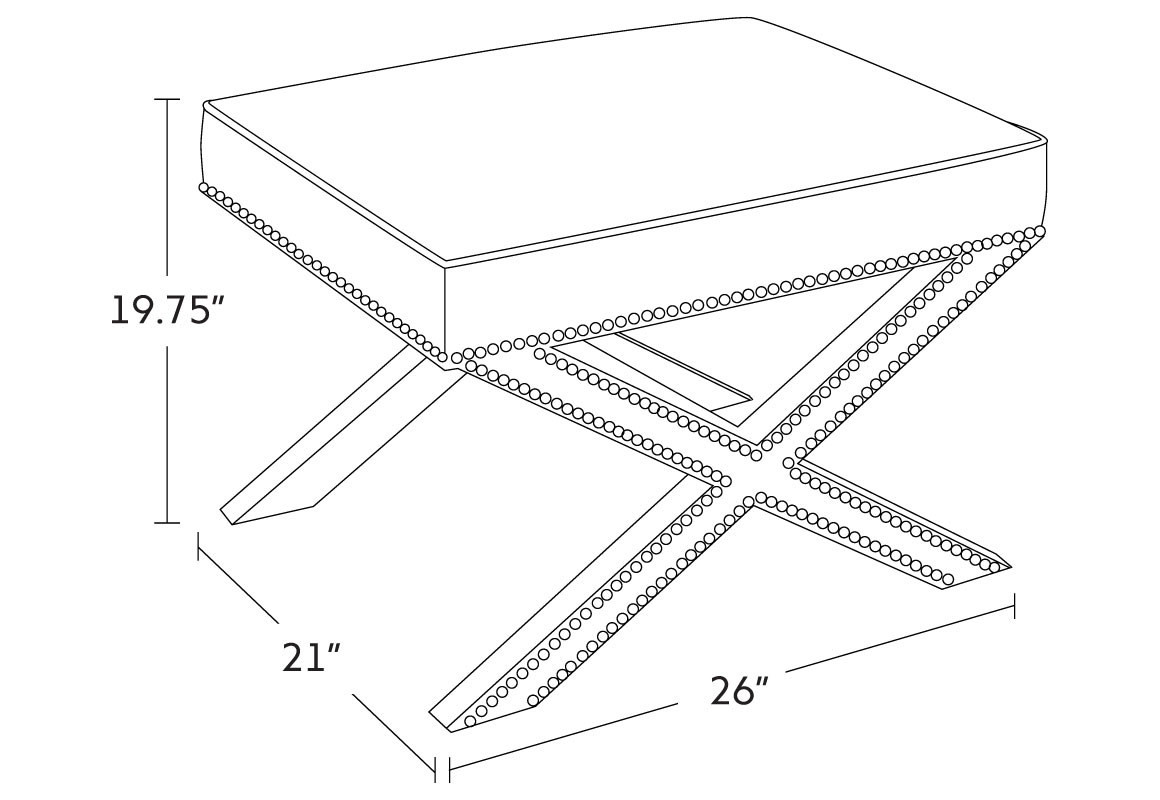 19.75″

21″

26″